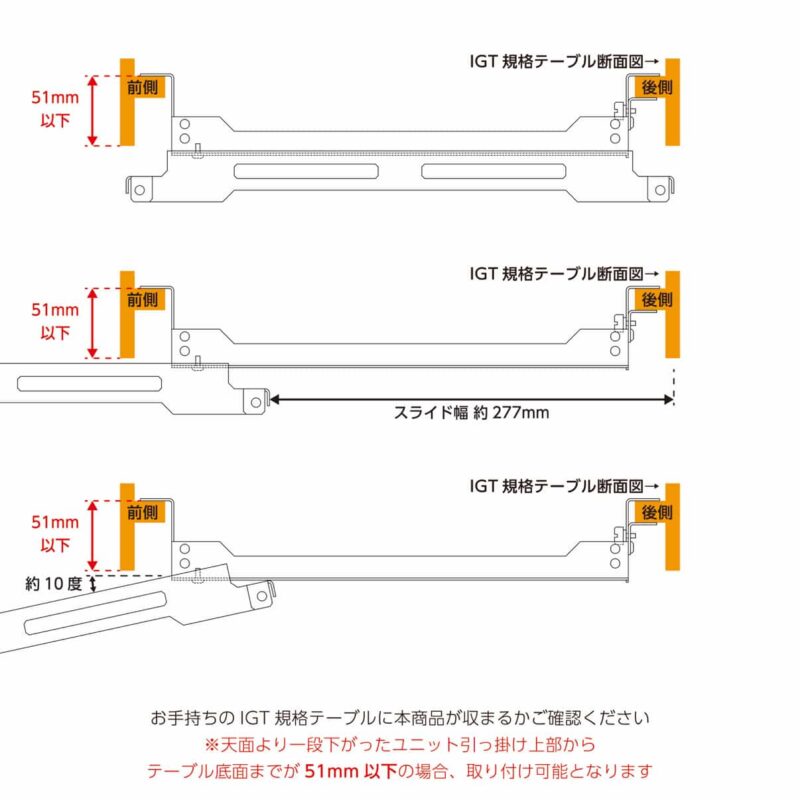 IGT 規格テーブル断面図→

51mm
以下

前側

後側

IGT 規格テーブル断面図→

51mm
以下

前側

後側

スライド幅 約 277mm

IGT 規格テーブル断面図→

51mm
以下

前側

後側

約 10 度

お手持ちの IGT 規格テーブルに本商品が収まるかご確認ください
※天面より一段下がったユニット引っ掛け上部から
テーブル底面までが 51mm 以下の場合、取り付け可能となります